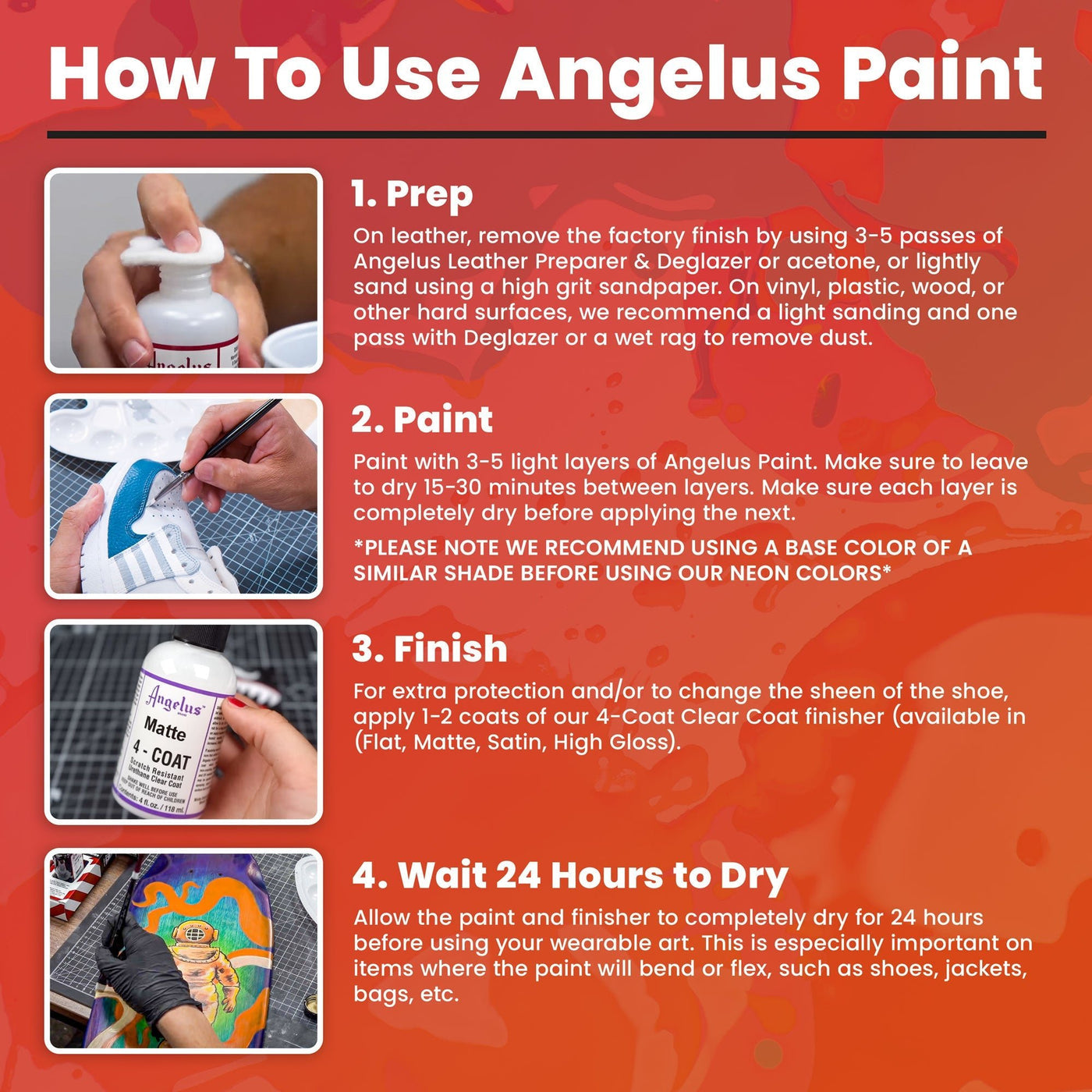 How To Use Angelus Paint

Angelus

1. Prep
On leather, remove the factory finish by using 3-5 passes of Angelus Leather Preparer & Deglazer or acetone, or lightly sand using a high grit sandpaper. On vinyl, plastic, wood, or other hard surfaces, we recommend a light sanding and one pass with Deglazer or a wet rag to remove dust.

2. Paint
Paint with 3-5 light layers of Angelus Paint. Make sure to leave to dry 15-30 minutes between layers. Make sure each layer is completely dry before applying the next.

*PLEASE NOTE WE RECOMMEND USING A BASE COLOR OF A SIMILAR SHADE BEFORE USING OUR NEON COLORS*

Angelus
Matte
4 - COAT
Scratch Resistant
Urethane Clear Coat
SHAKE WELL BEFORE USE
KEEP OUT OF REACH OF CHILDREN
Contents: 4 fl. oz. / 118 ml.

3. Finish
For extra protection and/or to change the sheen of the shoe, apply 1-2 coats of our 4-Coat Clear Coat finisher (available in (Flat, Matte, Satin, High Gloss).

4. Wait 24 Hours to Dry
Allow the paint and finisher to completely dry for 24 hours before using your wearable art. This is especially important on items where the paint will bend or flex, such as shoes, jackets, bags, etc.